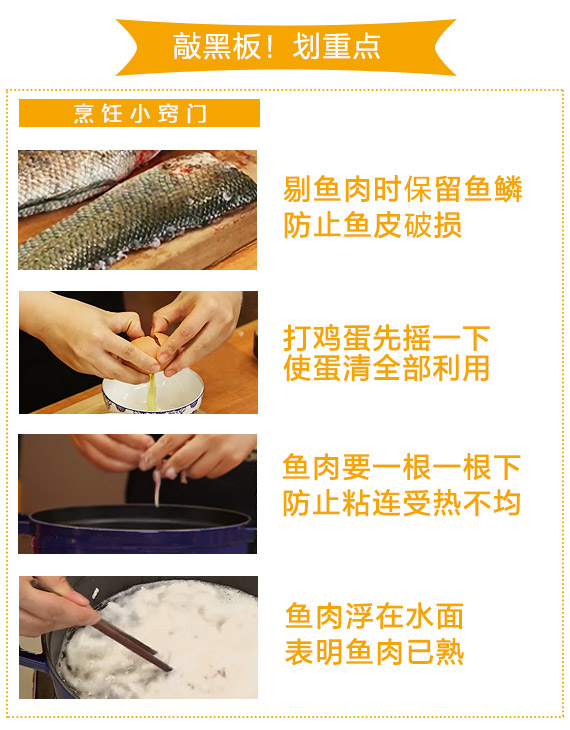 敲黑板！划重点

烹饪小窍门

剔鱼肉时保留鱼鳞
防止鱼皮破损

打鸡蛋先摇一下
使蛋清全部利用

鱼肉要一根一根下
防止粘连受热不均

鱼肉浮在水面
表明鱼肉已熟